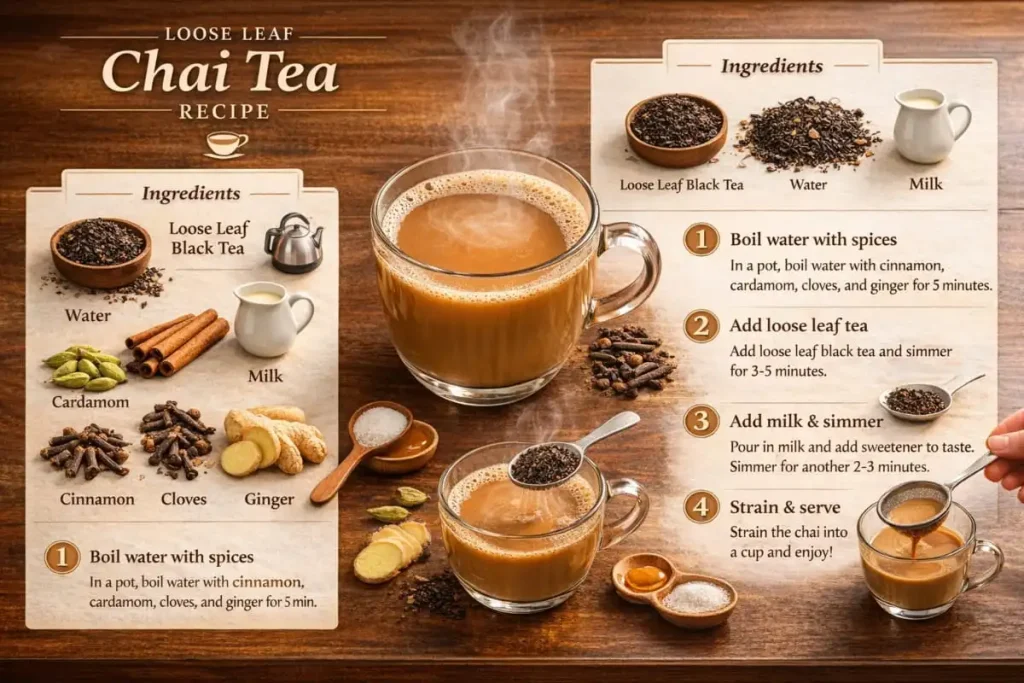 LOOSE LEAF
Chai Tea
RECIPE

Ingredients

Loose Leaf Black Tea

Water

Milk

Cardamom

Cinnamon

Cloves

Ginger

1 Boil water with spices

In a pot, boil water with cinnamon, cardamom, cloves, and ginger for 5 min.

Ingredients

Loose Leaf Black Tea

Water

Milk

1 Boil water with spices

In a pot, boil water with cinnamon, cardamom, cloves, and ginger for 5 minutes.

2 Add loose leaf tea

Add loose leaf black tea and simmer for 3-5 minutes.

3 Add milk & simmer

Pour in milk and add sweetener to taste. Simmer for another 2-3 minutes.

4 Strain & serve

Strain the chai into a cup and enjoy!