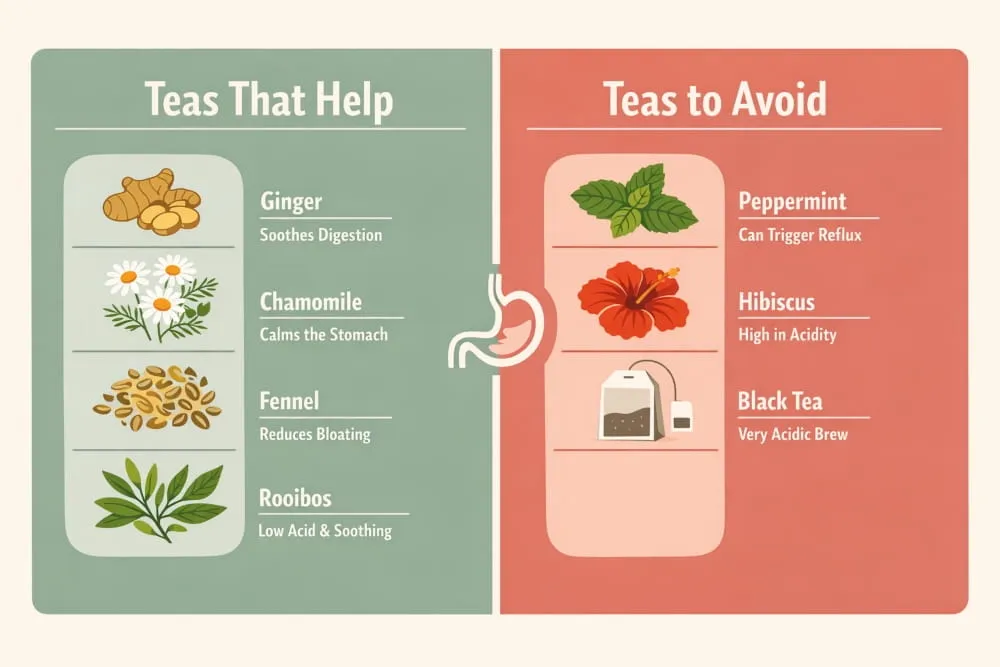 Teas That Help

Ginger
Soothes Digestion

Chamomile
Calms the Stomach

Fennel
Reduces Bloating

Rooibos
Low Acid & Soothing

Teas to Avoid

Peppermint
Can Trigger Reflux

Hibiscus
High in Acidity

Black Tea
Very Acidic Brew