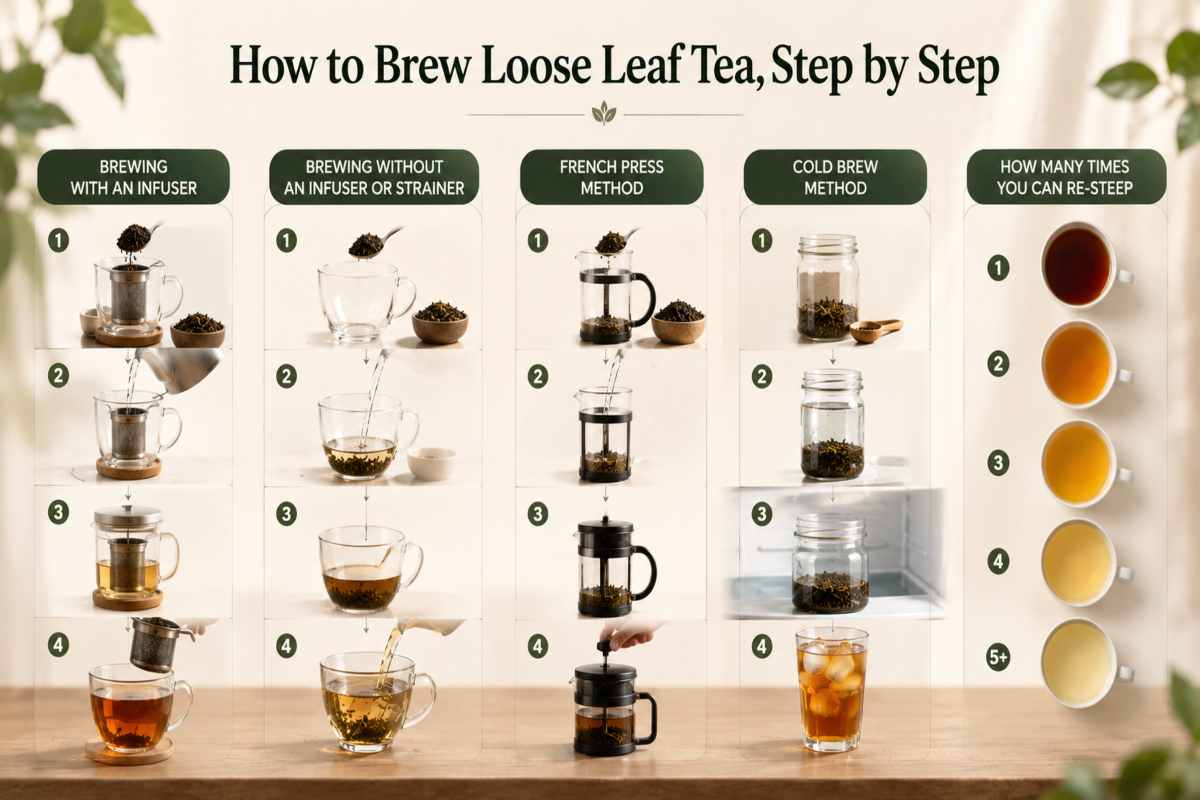 How to Brew Loose Leaf Tea, Step by Step

BREWING WITH AN INFUSER

1

2

3

4

BREWING WITHOUT AN INFUSER OR STRAINER

1

2

3

4

FRENCH PRESS METHOD

1

2

3

4

COLD BREW METHOD

1

2

3

4

HOW MANY TIMES YOU CAN RE-STEEP

1

2

3

4

5+